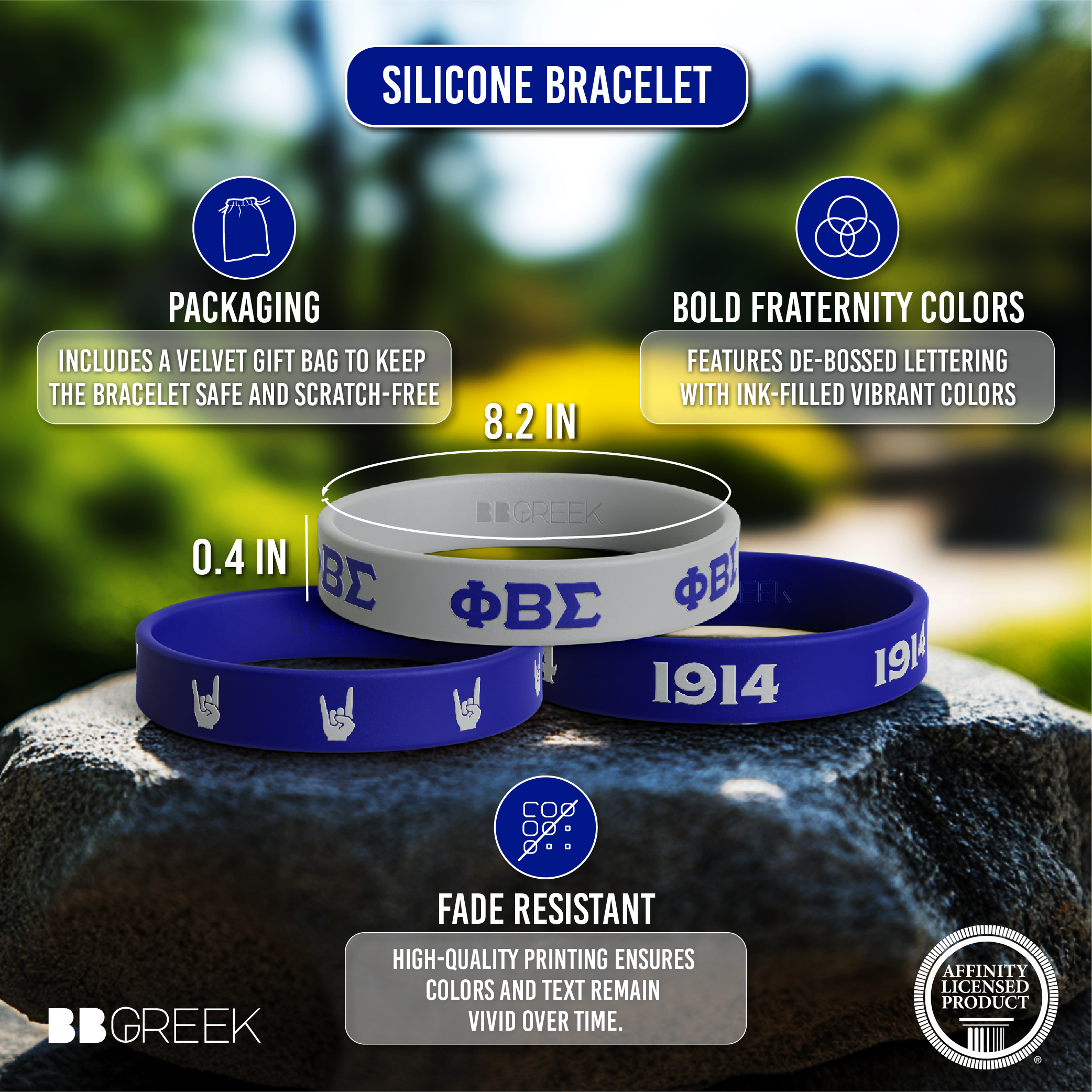 SILICONE BRACELET

PACKAGING

INCLUDES A VELVET GIFT BAG TO KEEP THE BRACELET SAFE AND SCRATCH-FREE

BOLD FRATERNITY COLORS

FEATURES DE-BOSSED LETTERING WITH INK-FILLED VIBRANT COLORS

8.2 IN

0.4 IN

BBGREEK

ΦΒΣ ΦΒΣ ΦΒΣ

1914 1914

FADE RESISTANT

HIGH-QUALITY PRINTING ENSURES COLORS AND TEXT REMAIN VIVID OVER TIME.

BBGREEK

AFFINITY LICENSED PRODUCT ®