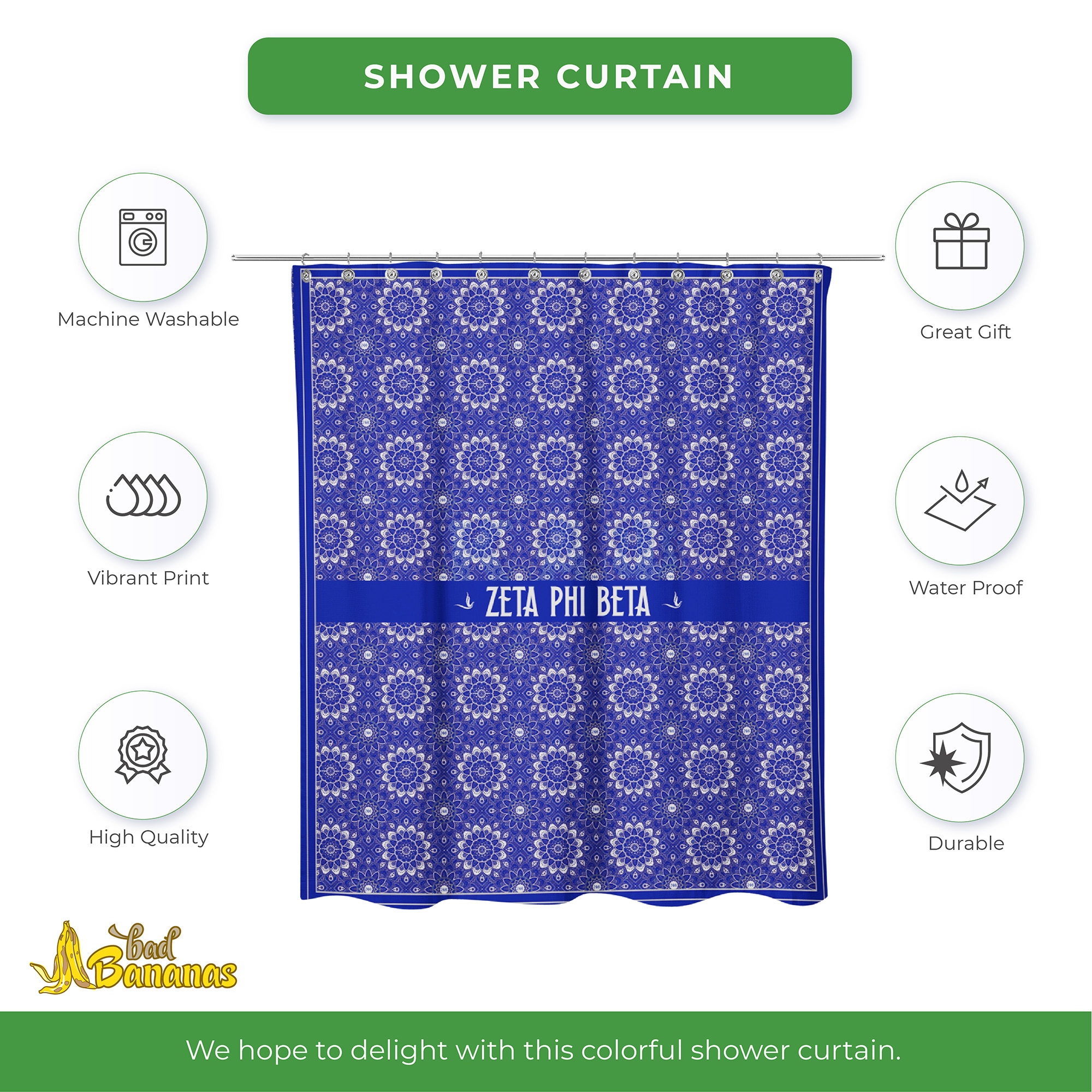 SHOWER CURTAIN

Machine Washable

Vibrant Print

High Quality

ZETA PHI BETA

Great Gift

Water Proof

Durable

bad Bananas

We hope to delight with this colorful shower curtain.