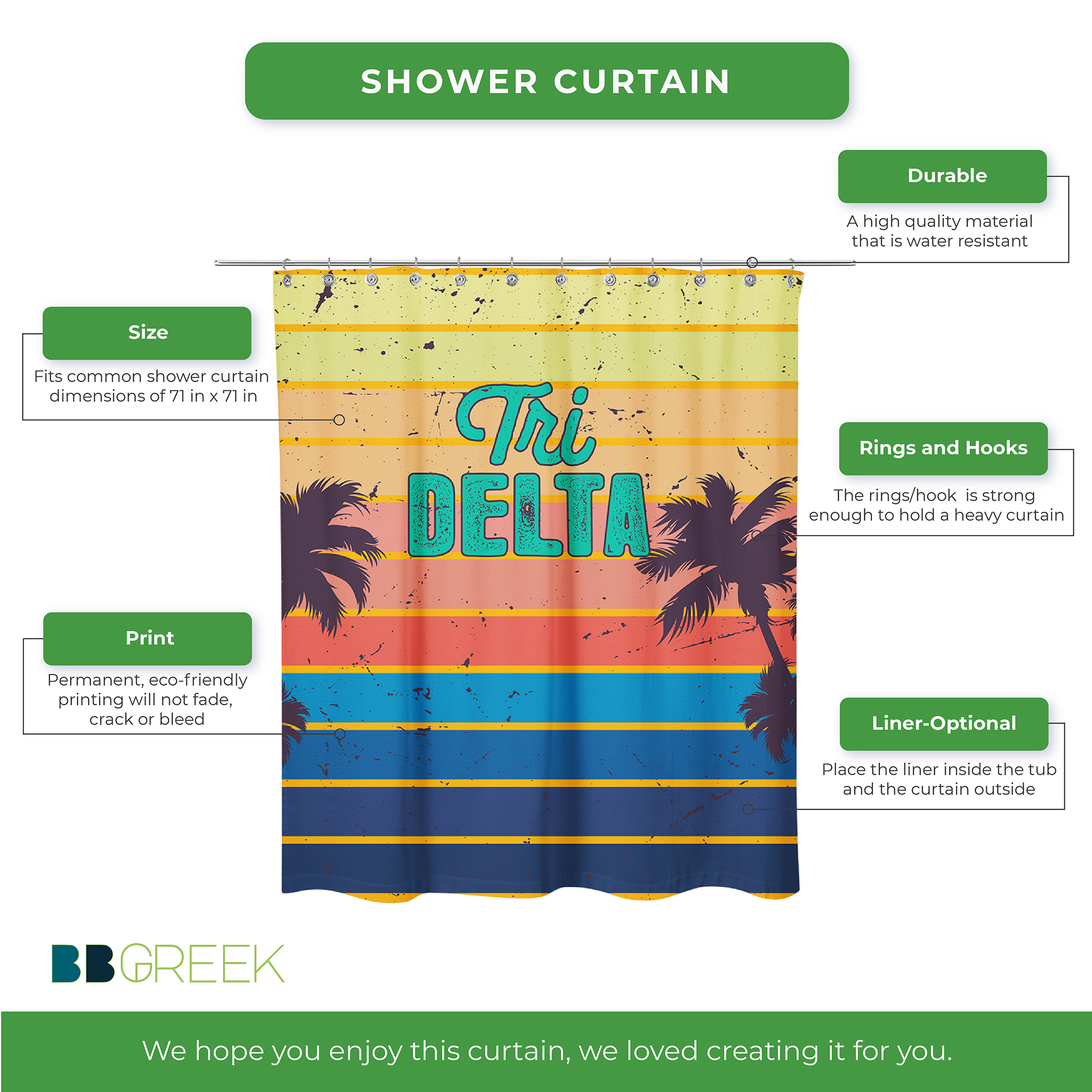 SHOWER CURTAIN

Durable

A high quality material that is water resistant

Size

Fits common shower curtain dimensions of 71 in x 71 in

Tri DELTA

Rings and Hooks

The rings/hook is strong enough to hold a heavy curtain

Print

Permanent, eco-friendly printing will not fade, crack or bleed

Liner-Optional

Place the liner inside the tub and the curtain outside

BBGREEK

We hope you enjoy this curtain, we loved creating it for you.