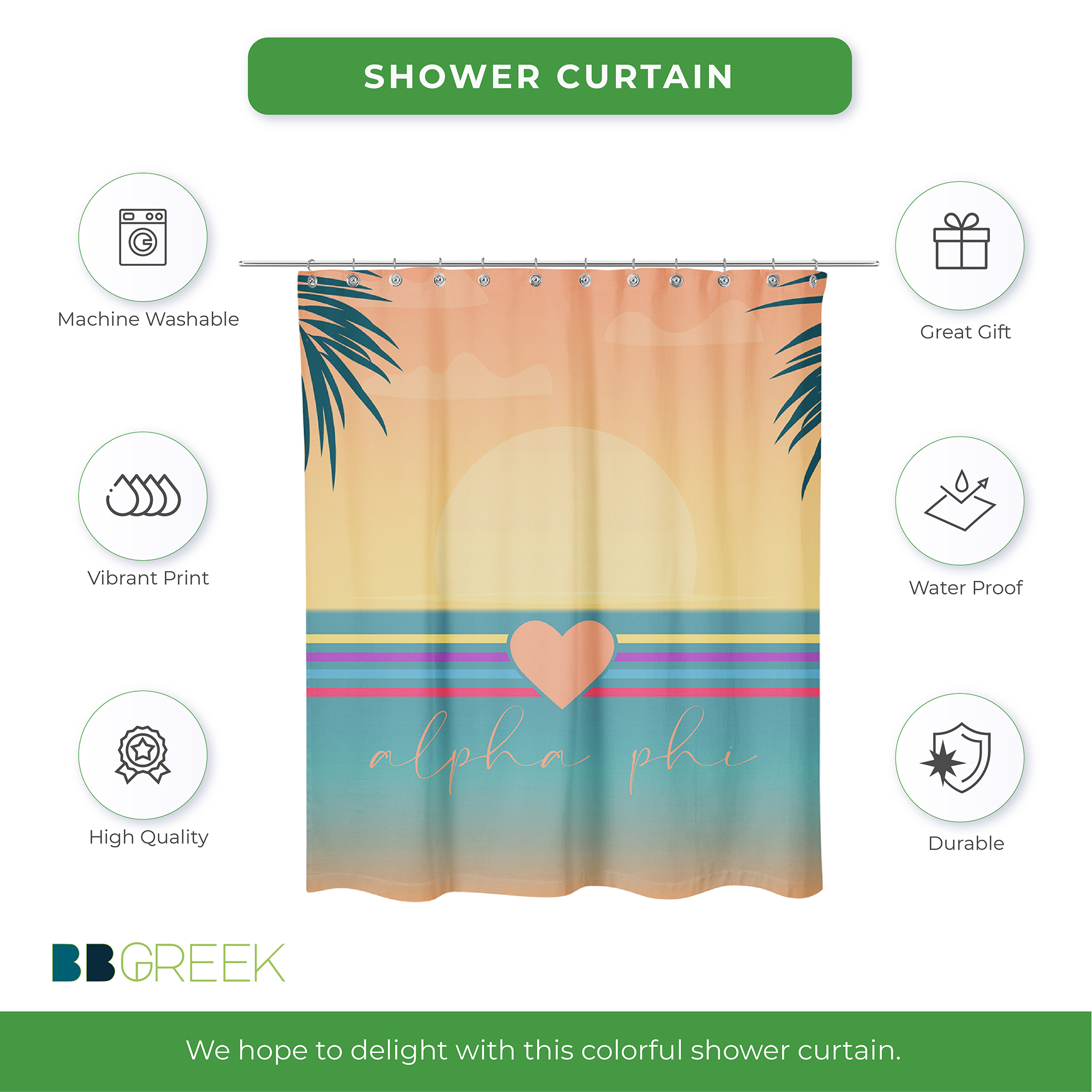 SHOWER CURTAIN

Machine Washable

Vibrant Print

High Quality

alpha phi

Great Gift

Water Proof

Durable

BBGREEK

We hope to delight with this colorful shower curtain.