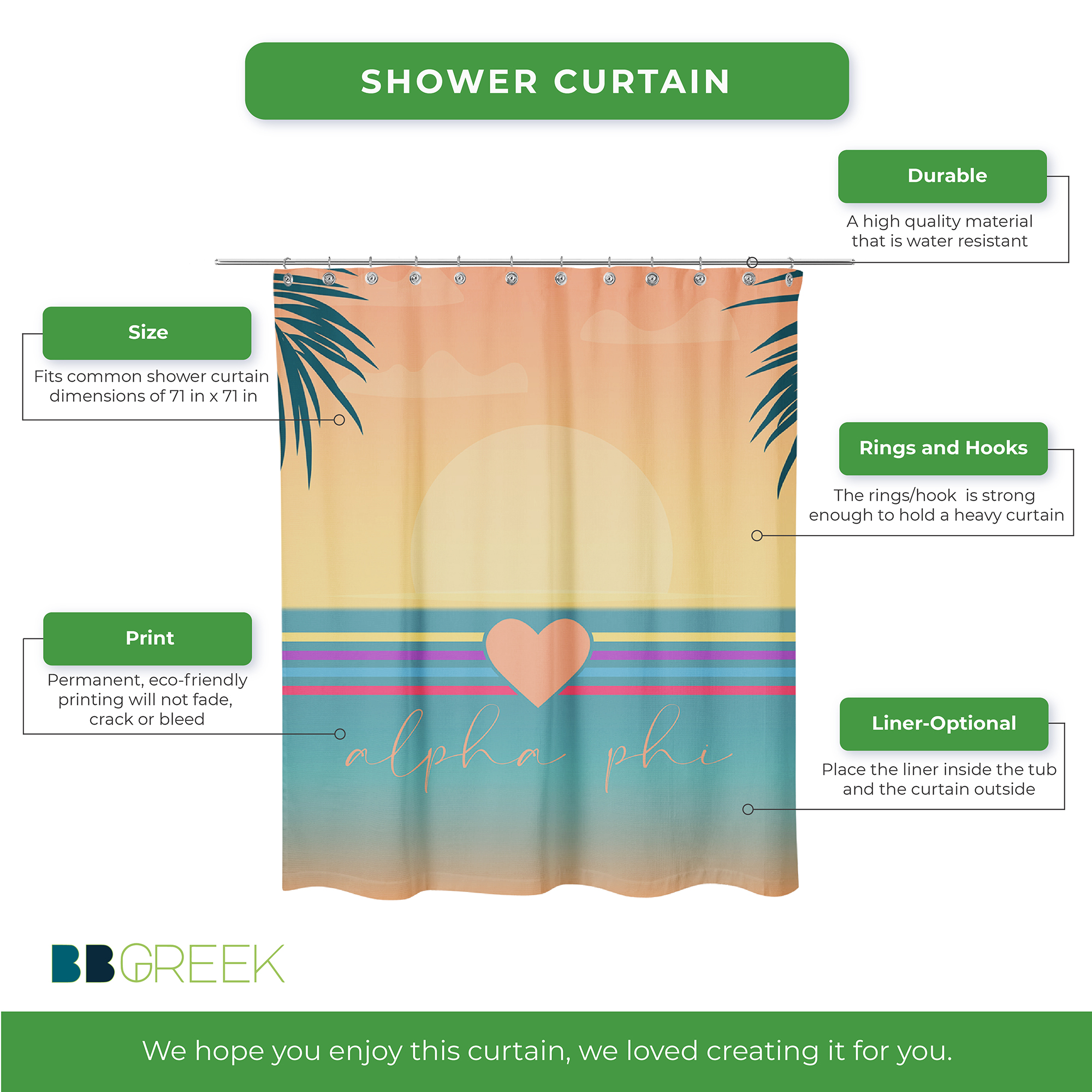 SHOWER CURTAIN

Durable

A high quality material that is water resistant

Size

Fits common shower curtain dimensions of 71 in x 71 in

Rings and Hooks

The rings/hook is strong enough to hold a heavy curtain

Print

Permanent, eco-friendly printing will not fade, crack or bleed

alpha phi

Liner-Optional

Place the liner inside the tub and the curtain outside

BBGREEK

We hope you enjoy this curtain, we loved creating it for you.