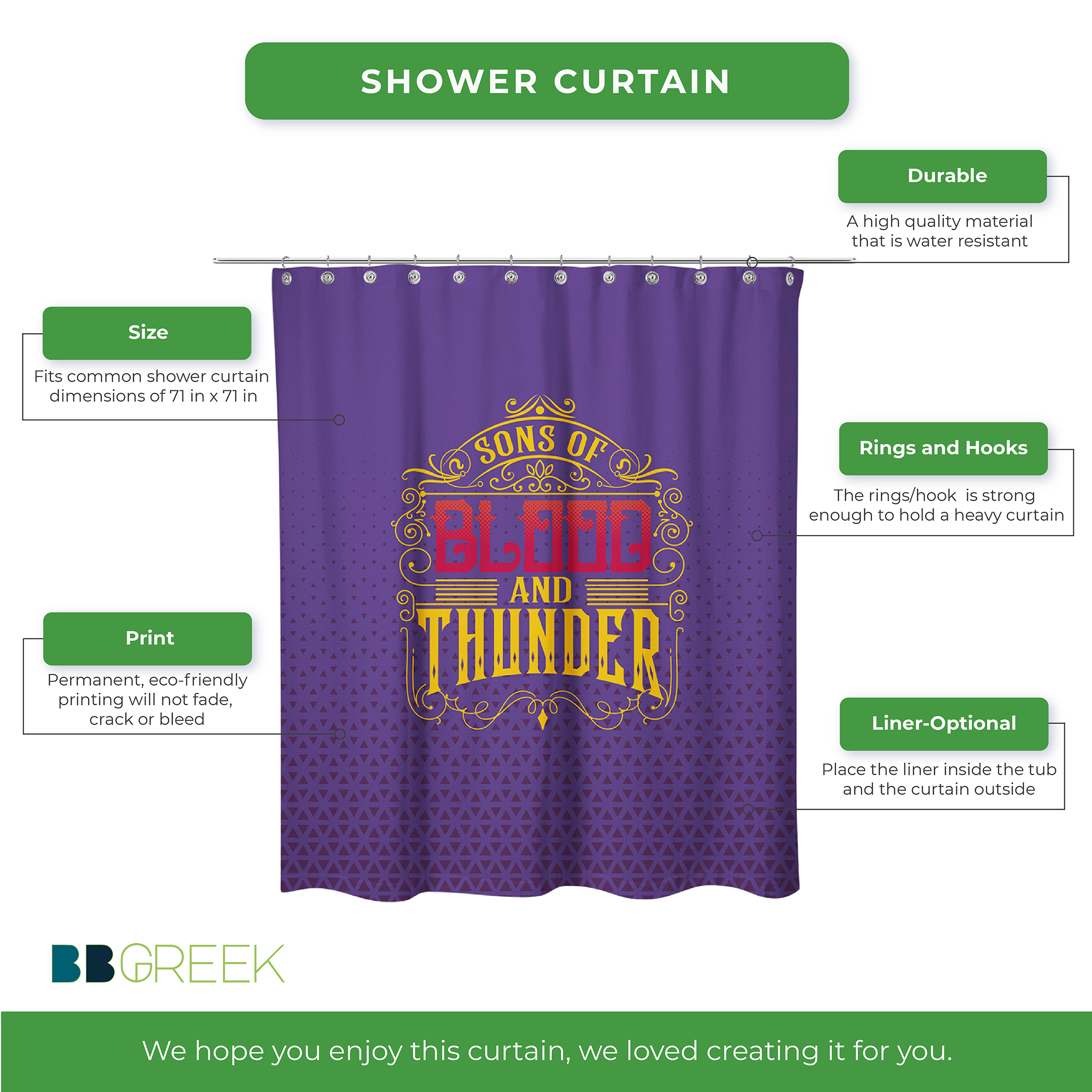 SHOWER CURTAIN

Durable

A high quality material that is water resistant

Size

Fits common shower curtain dimensions of 71 in x 71 in

SONS OF BLOOD AND THUNDER

Rings and Hooks

The rings/hook is strong enough to hold a heavy curtain

Print

Permanent, eco-friendly printing will not fade, crack or bleed

Liner-Optional

Place the liner inside the tub and the curtain outside

BBGREEK

We hope you enjoy this curtain, we loved creating it for you.