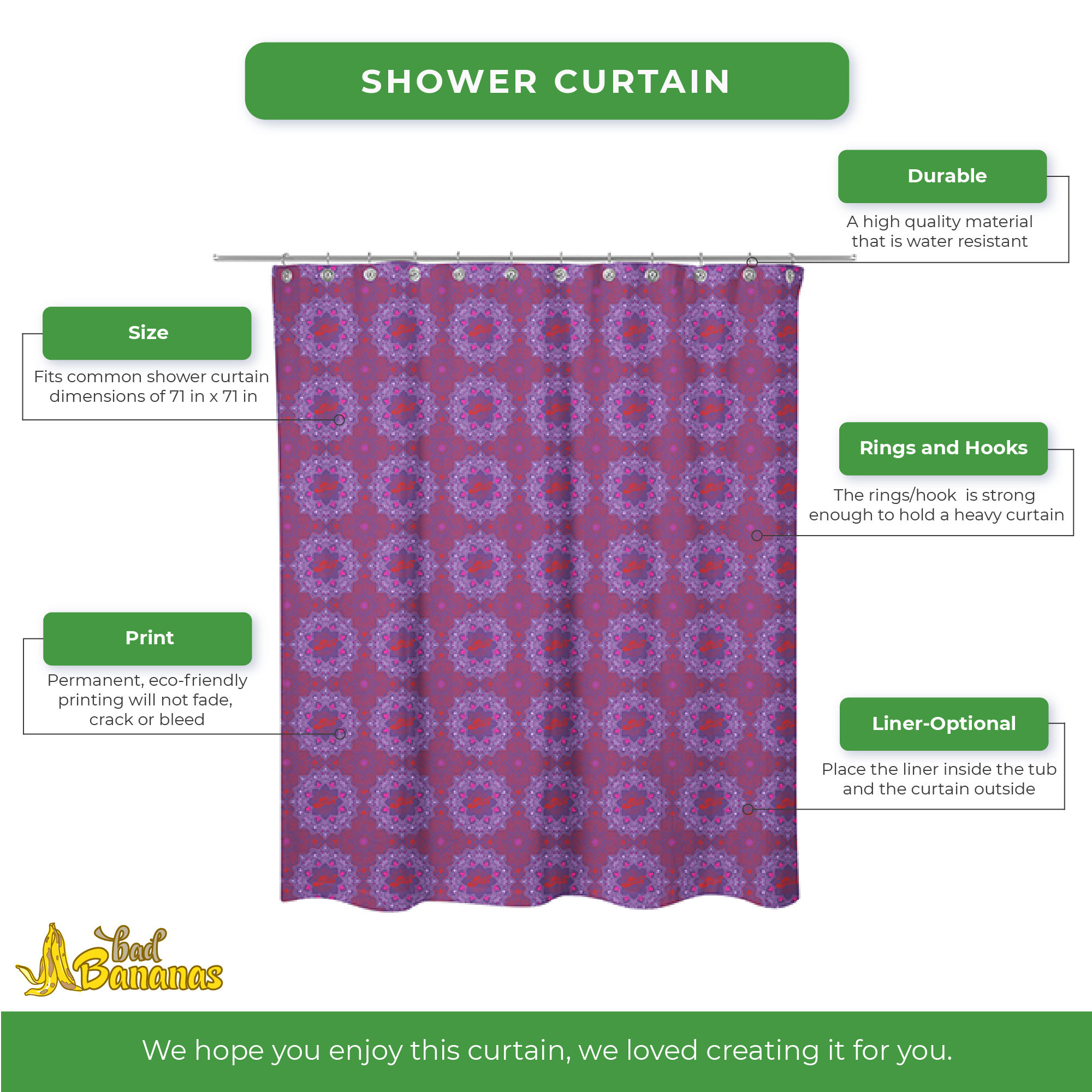 SHOWER CURTAIN

Durable

A high quality material that is water resistant

Size

Fits common shower curtain dimensions of 71 in x 71 in

Rings and Hooks

The rings/hook is strong enough to hold a heavy curtain

Print

Permanent, eco-friendly printing will not fade, crack or bleed

Liner-Optional

Place the liner inside the tub and the curtain outside

bad Bananas

We hope you enjoy this curtain, we loved creating it for you.