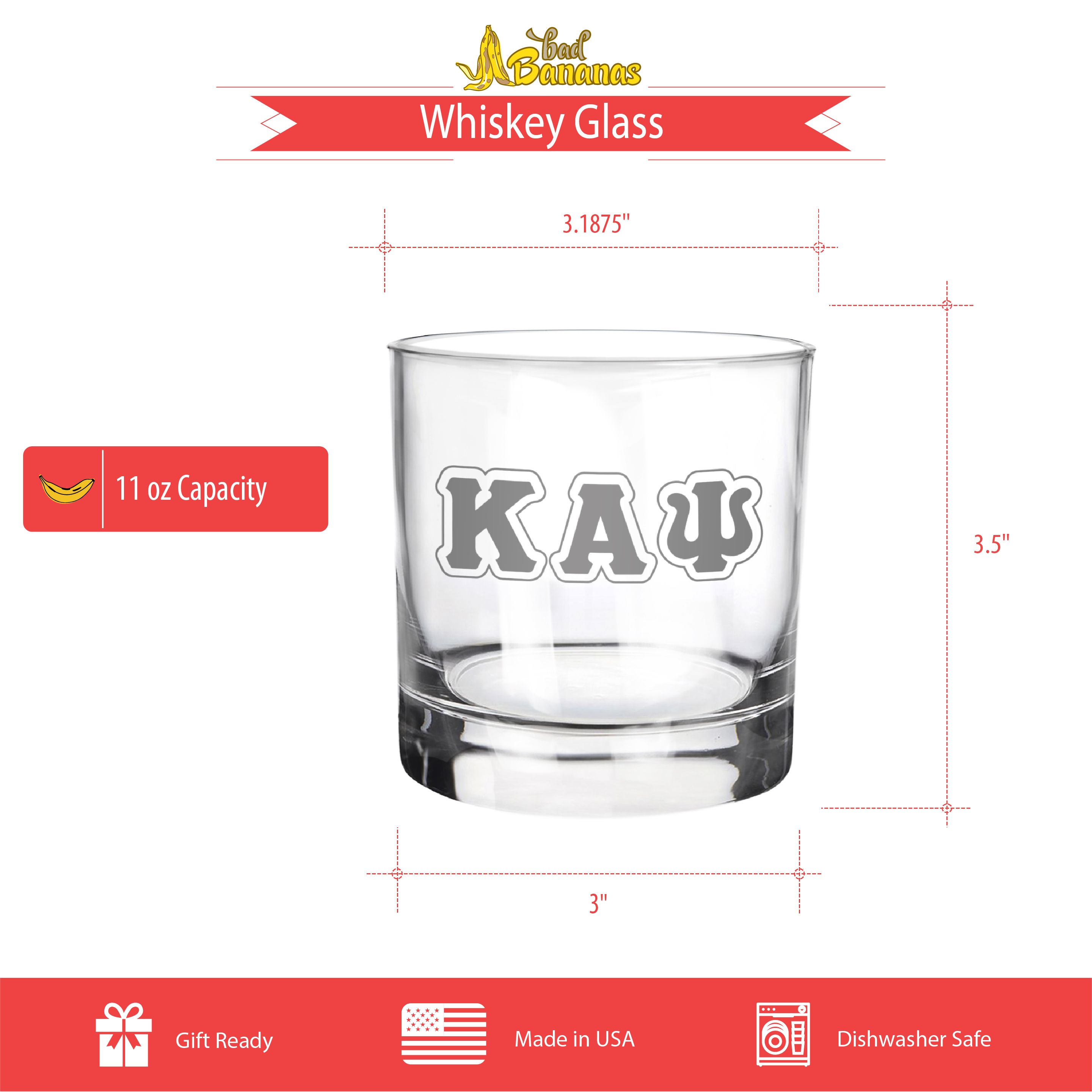 bad Bananas

Whiskey Glass

3.1875"

11 oz Capacity

ΚΑΨ

3.5"

3"

Gift Ready

Made in USA

Dishwasher Safe