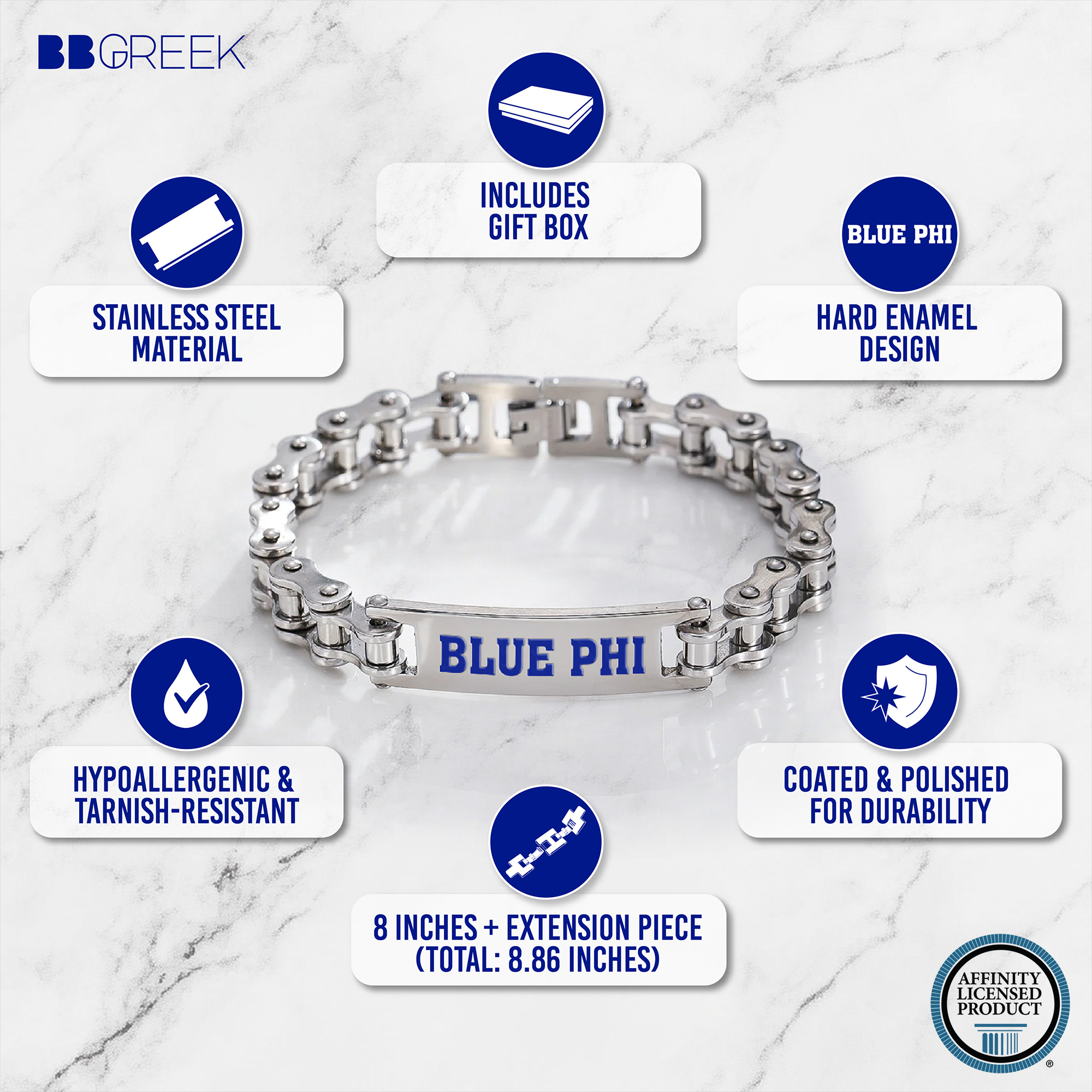 BBGREEK

INCLUDES GIFT BOX

STAINLESS STEEL MATERIAL

BLUE PHI

HARD ENAMEL DESIGN

BLUE PHI

HYPOALLERGENIC & TARNISH-RESISTANT

COATED & POLISHED FOR DURABILITY

8 INCHES + EXTENSION PIECE (TOTAL: 8.86 INCHES)

AFFINITY LICENSED PRODUCT
®